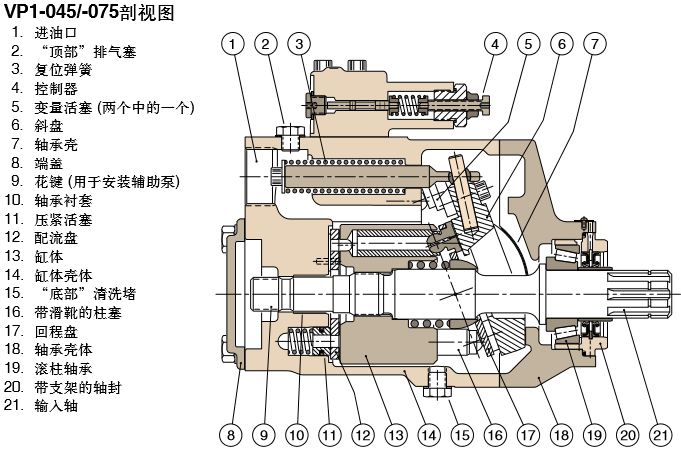 VP1-045/-075剖视图
1. 进油口
2. “顶部”排气塞
3. 复位弹簧
4. 控制器
5. 变量活塞 (两个中的一个)
6. 斜盘
7. 轴承壳
8. 端盖
9. 花键 (用于安装辅助泵)
10. 轴承衬套
11. 压紧活塞
12. 配流盘
13. 缸体
14. 缸体壳体
15. “底部”清洗堵
16. 带滑靴的柱塞
17. 回程盘
18. 轴承壳体
19. 滚柱轴承
20. 带支架的轴封
21. 输入轴

1 2 3 4 5 6 7

8 9 10 11 12 13 14 15 16 17 18 19 20 21